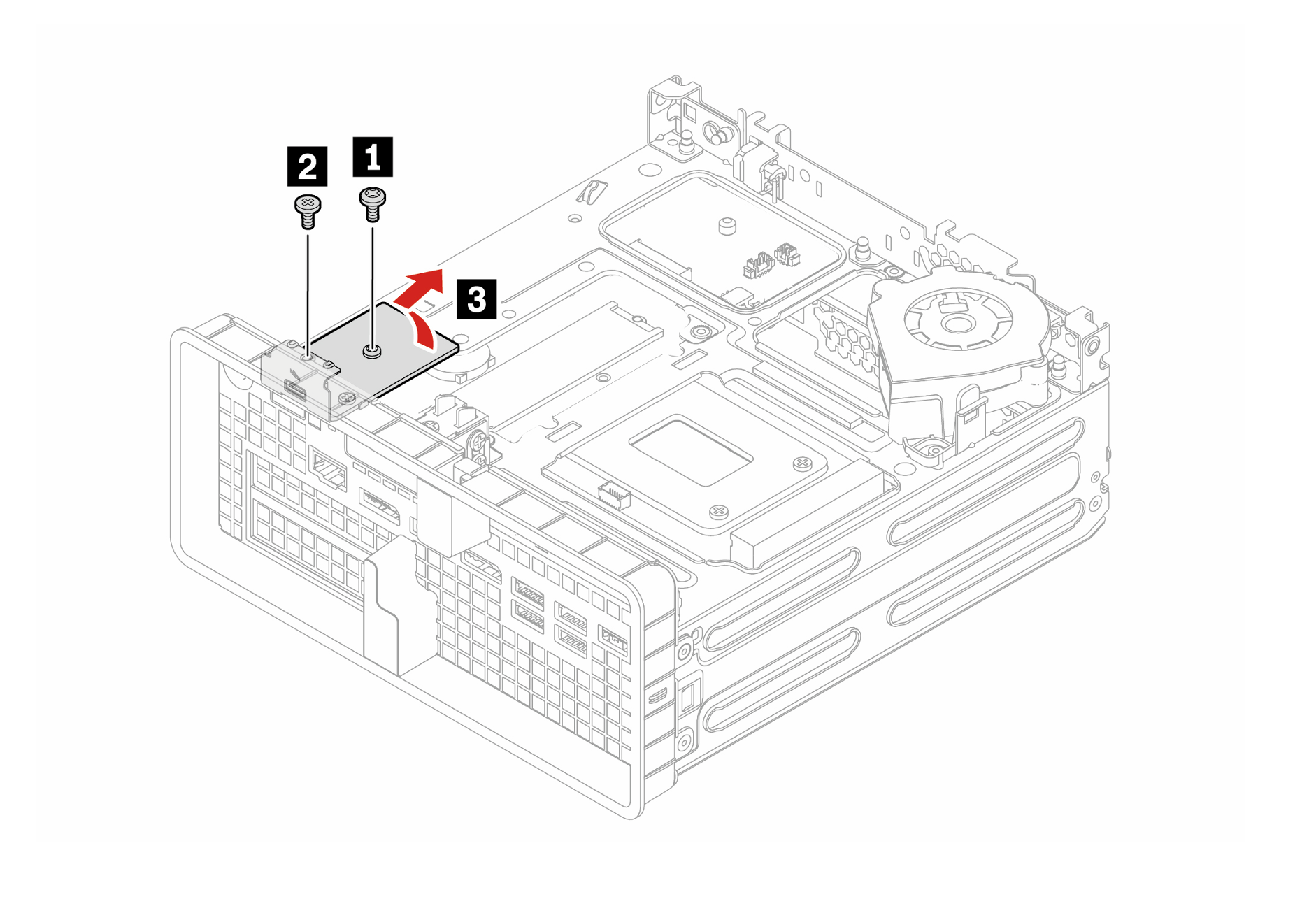 2
1
3