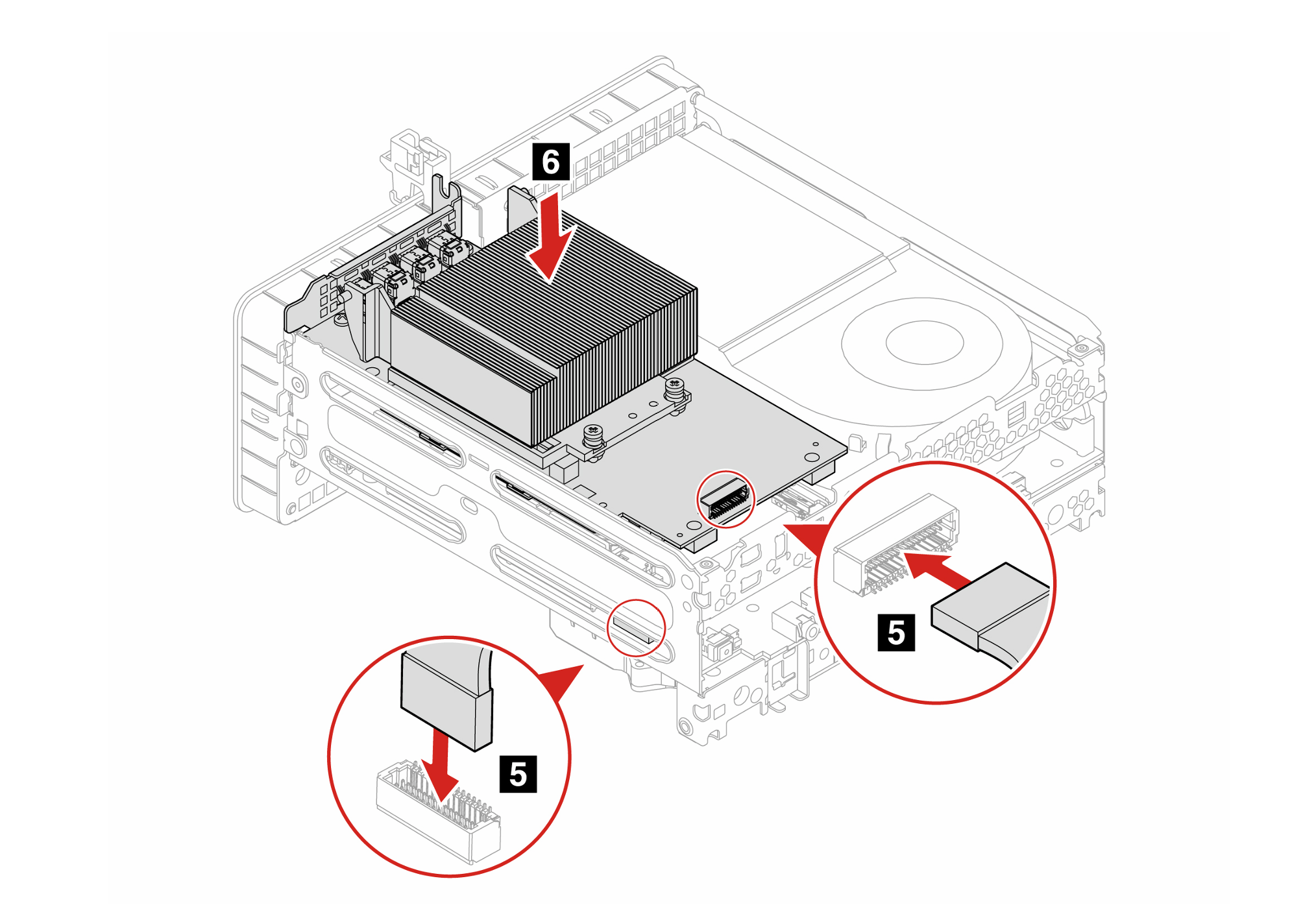 6

5

5